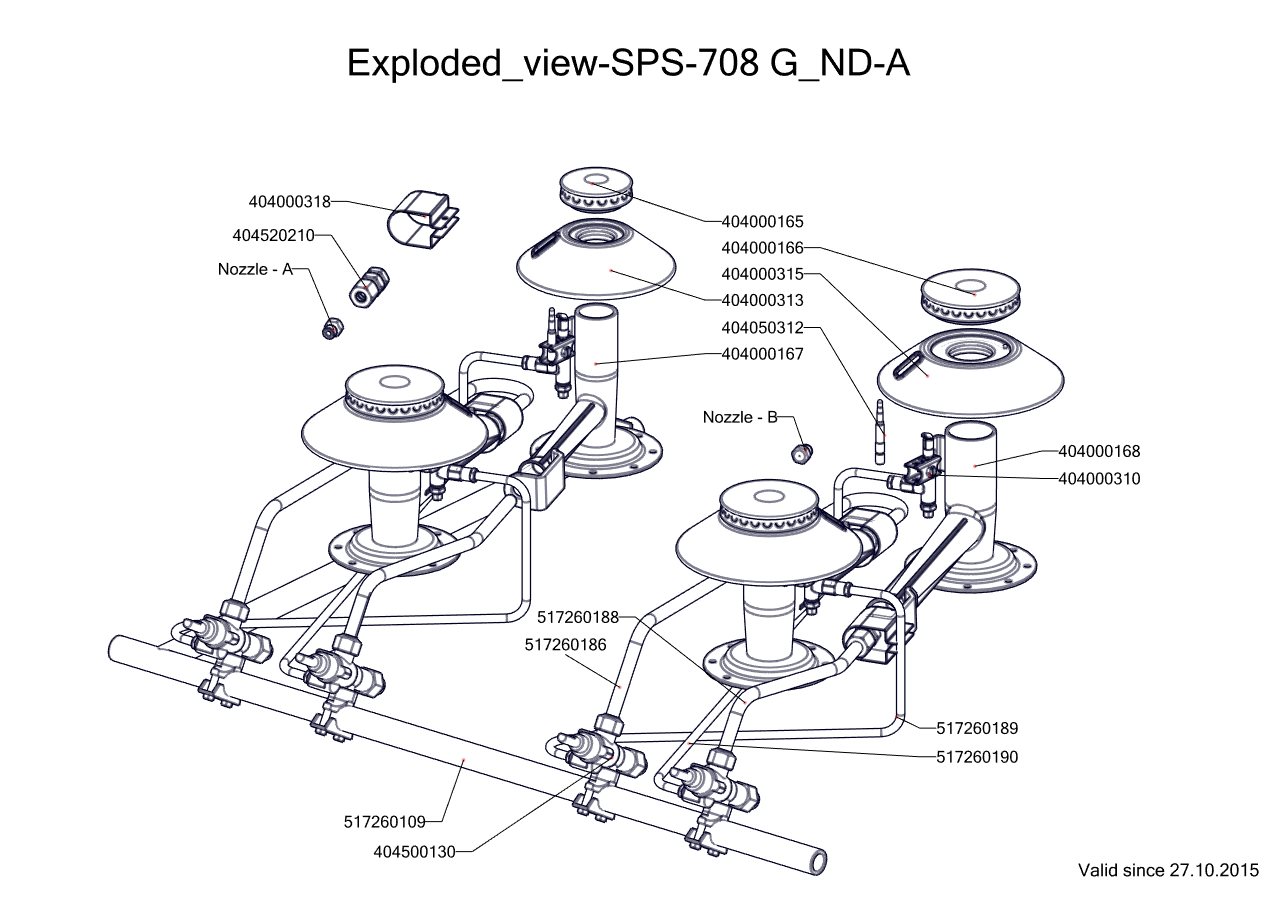 Exploded_view-SPS-708 G_ND-A

404000318
404520210
Nozzle - A
404000165
404000166
404000315
404000313
404050312
404000167
Nozzle - B
404000168
404000310
517260188
517260186
517260189
517260190
517260109
404500130

Valid since 27.10.2015